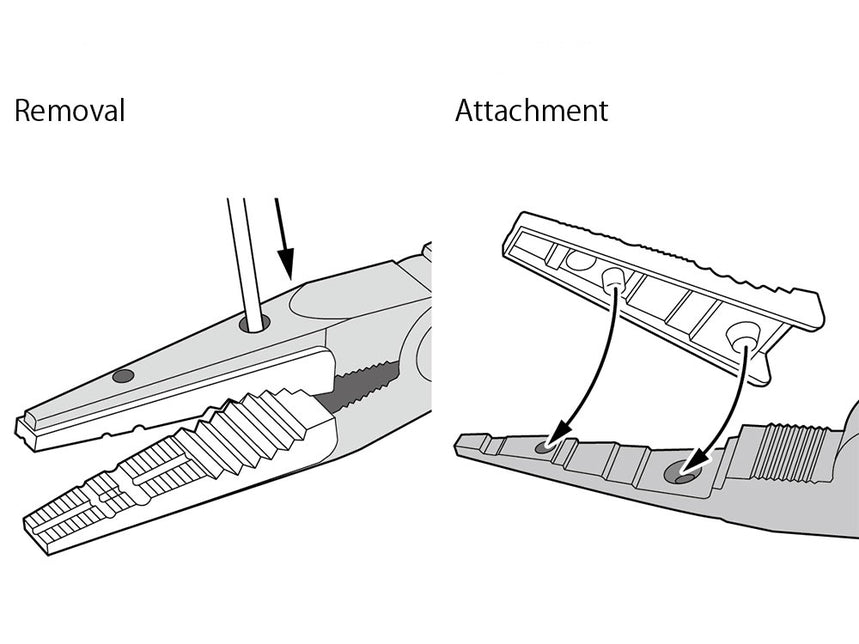 Removal

Attachment