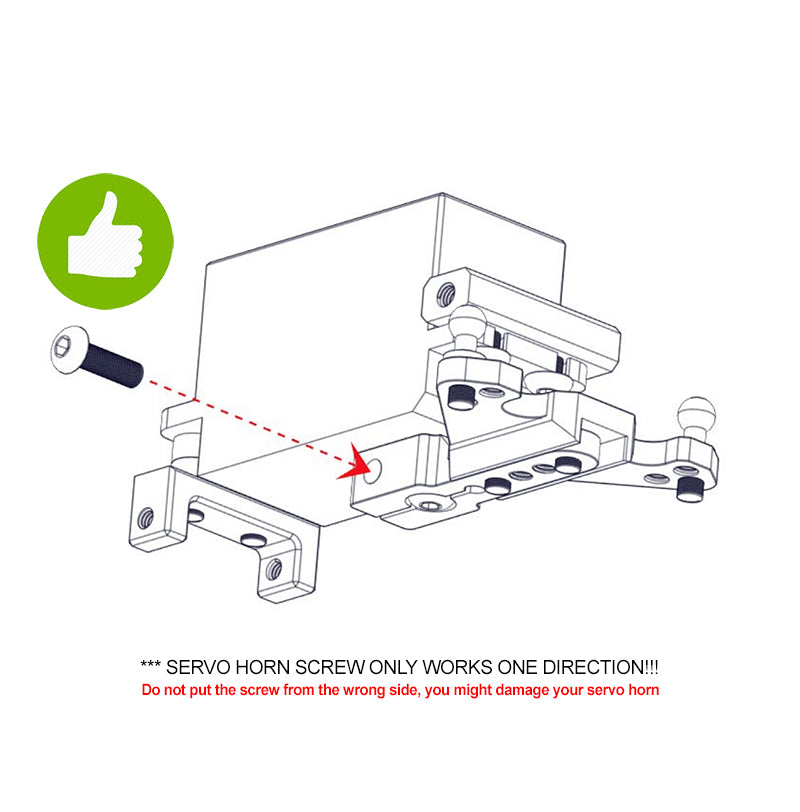 *** SERVO HORN SCREW ONLY WORKS ONE DIRECTION!!!
Do not put the screw from the wrong side, you might damage your servo horn