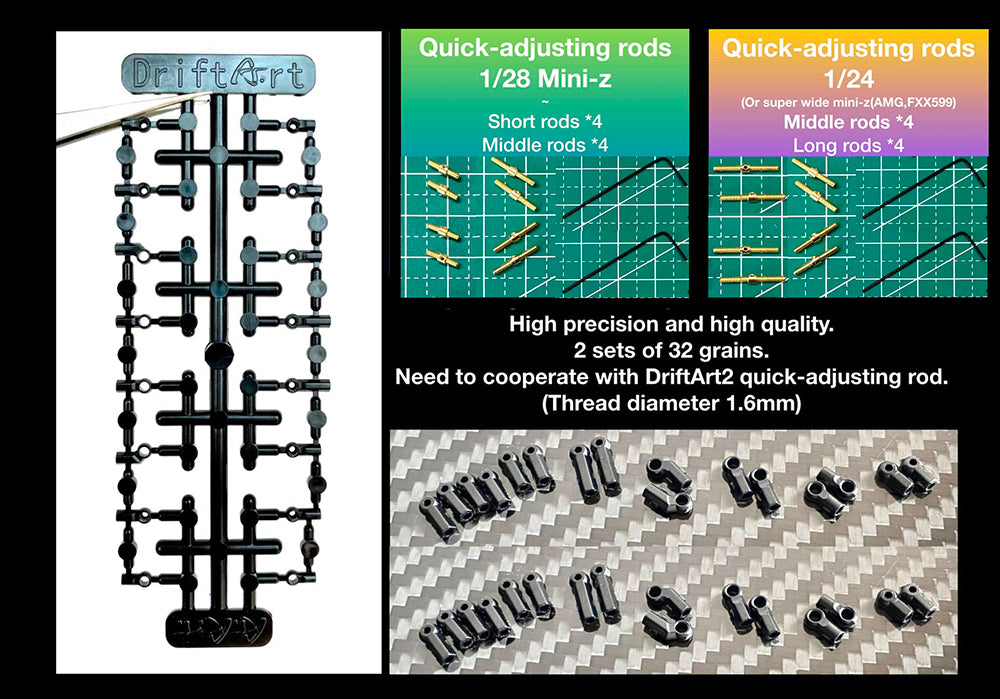 DriftArt

Quick-adjusting rods
1/28 Mini-z
~
Short rods *4
Middle rods *4

Quick-adjusting rods
1/24
(Or super wide mini-z(AMG,FXX599)
Middle rods *4
Long rods *4

High precision and high quality.
2 sets of 32 grains.
Need to cooperate with DriftArt2 quick-adjusting rod.
(Thread diameter 1.6mm)