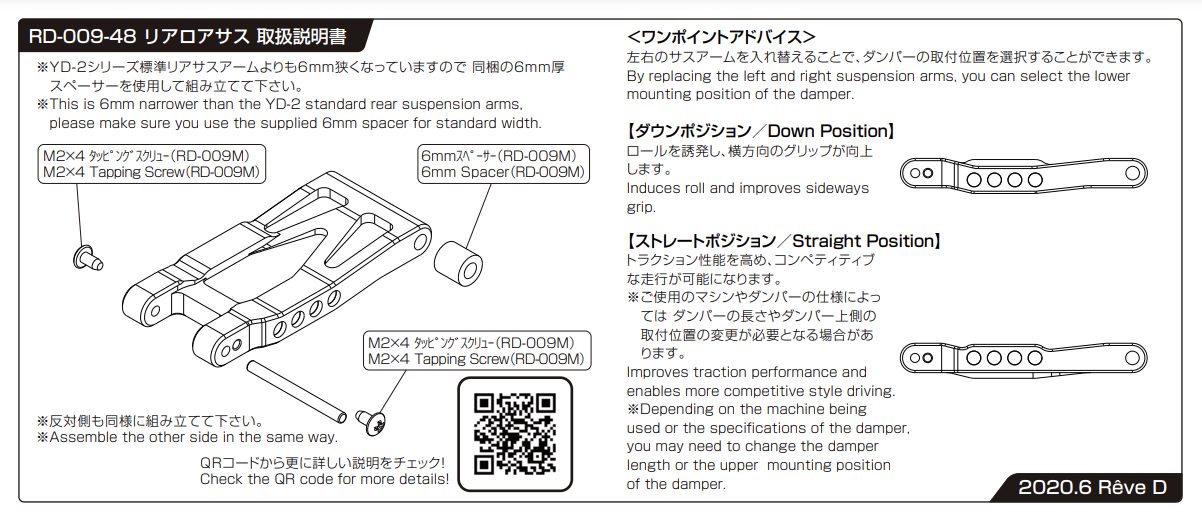 RD-009-48 リアロアサス 取扱説明書

※YD-2シリーズ標準リアサスアームよりも6mm狭くなっていますので 同梱の6mm厚スペーサーを使用して組み立てて下さい。
※This is 6mm narrower than the YD-2 standard rear suspension arms, please make sure you use the supplied 6mm spacer for standard width.

M2×4 ﾀｯﾋﾟﾝｸﾞｽｸﾘｭｰ(RD-009M)
M2×4 Tapping Screw(RD-009M)

6mmｽﾍﾟｰｻｰ(RD-009M)
6mm Spacer(RD-009M)

M2×4 ﾀｯﾋﾟﾝｸﾞｽｸﾘｭｰ(RD-009M)
M2×4 Tapping Screw(RD-009M)

※反対側も同様に組み立てて下さい。
※Assemble the other side in the same way.

QRコードから更に詳しい説明をチェック!
Check the QR code for more details!

<ワンポイントアドバイス>
左右のサスアームを入れ替えることで、ダンパーの取付位置を選択することができます。
By replacing the left and right suspension arms, you can select the lower mounting position of the damper.

【ダウンポジション／Down Position】
ロールを誘発し、横方向のグリップが向上します。
Induces roll and improves sideways grip.

【ストレートポジション／Straight Position】
トラクション性能を高め、コンペティティブな走行が可能になります。
※ご使用のマシンやダンパーの仕様によっては ダンパーの長さやダンパー上側の取付位置の変更が必要となる場合があります。
Improves traction performance and enables more competitive style driving.
※Depending on the machine being used or the specifications of the damper, you may need to change the damper length or the upper mounting position of the damper.

2020.6 Rêve D