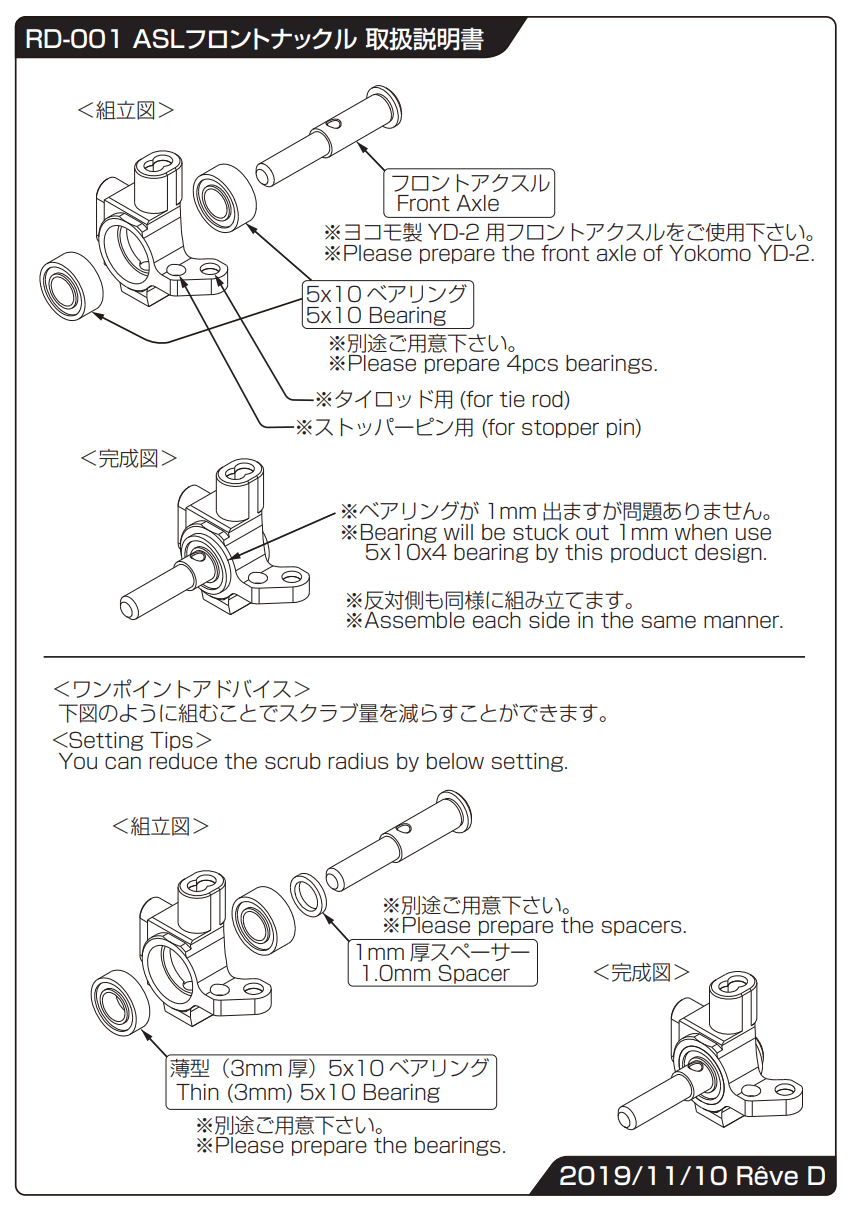 RD-001 ASLフロントナックル 取扱説明書

<組立図>

フロントアクスル
Front Axle

※ヨコモ製 YD-2 用フロントアクスルをご使用下さい。
※Please prepare the front axle of Yokomo YD-2.

5x10 ベアリング
5x10 Bearing

※別途ご用意下さい。
※Please prepare 4pcs bearings.

※タイロッド用 (for tie rod)
※ストッパーピン用 (for stopper pin)

<完成図>

※ベアリングが 1mm 出ますが問題ありません。
※Bearing will be stuck out 1mm when use 5x10x4 bearing by this product design.

※反対側も同様に組み立てます。
※Assemble each side in the same manner.

<ワンポイントアドバイス>
下図のように組むことでスクラブ量を減らすことができます。
<Setting Tips>
You can reduce the scrub radius by below setting.

<組立図>

※別途ご用意下さい。
※Please prepare the spacers.

1mm 厚スペーサー
1.0mm Spacer

<完成図>

薄型（3mm 厚）5x10 ベアリング
Thin (3mm) 5x10 Bearing

※別途ご用意下さい。
※Please prepare the bearings.

2019/11/10 Rêve D