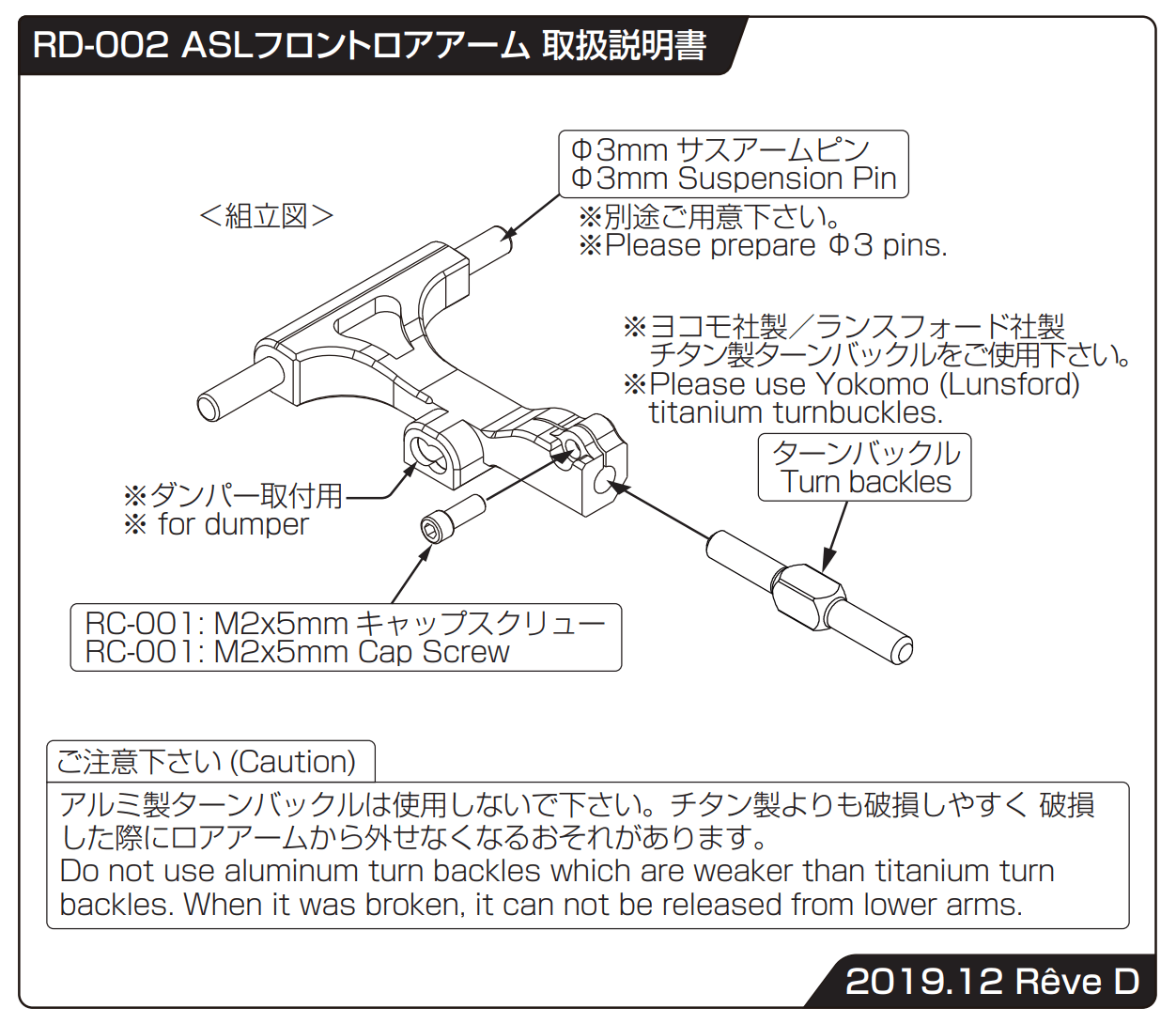 RD-002 ASLフロントロアアーム 取扱説明書

<組立図>

Φ3mm サスアームピン
Φ3mm Suspension Pin

※別途ご用意下さい。
※Please prepare Φ3 pins.

※ヨコモ社製/ランスフォード社製
チタン製ターンバックルをご使用下さい。
※Please use Yokomo (Lunsford)
titanium turnbuckles.

ターンバックル
Turn backles

※ダンパー取付用
※ for dumper

RC-001: M2x5mm キャップスクリュー
RC-001: M2x5mm Cap Screw

ご注意下さい (Caution)

アルミ製ターンバックルは使用しないで下さい。チタン製よりも破損しやすく 破損した際にロアアームから外せなくなるおそれがあります。
Do not use aluminum turn backles which are weaker than titanium turn backles. When it was broken, it can not be released from lower arms.

2019.12 Rêve D