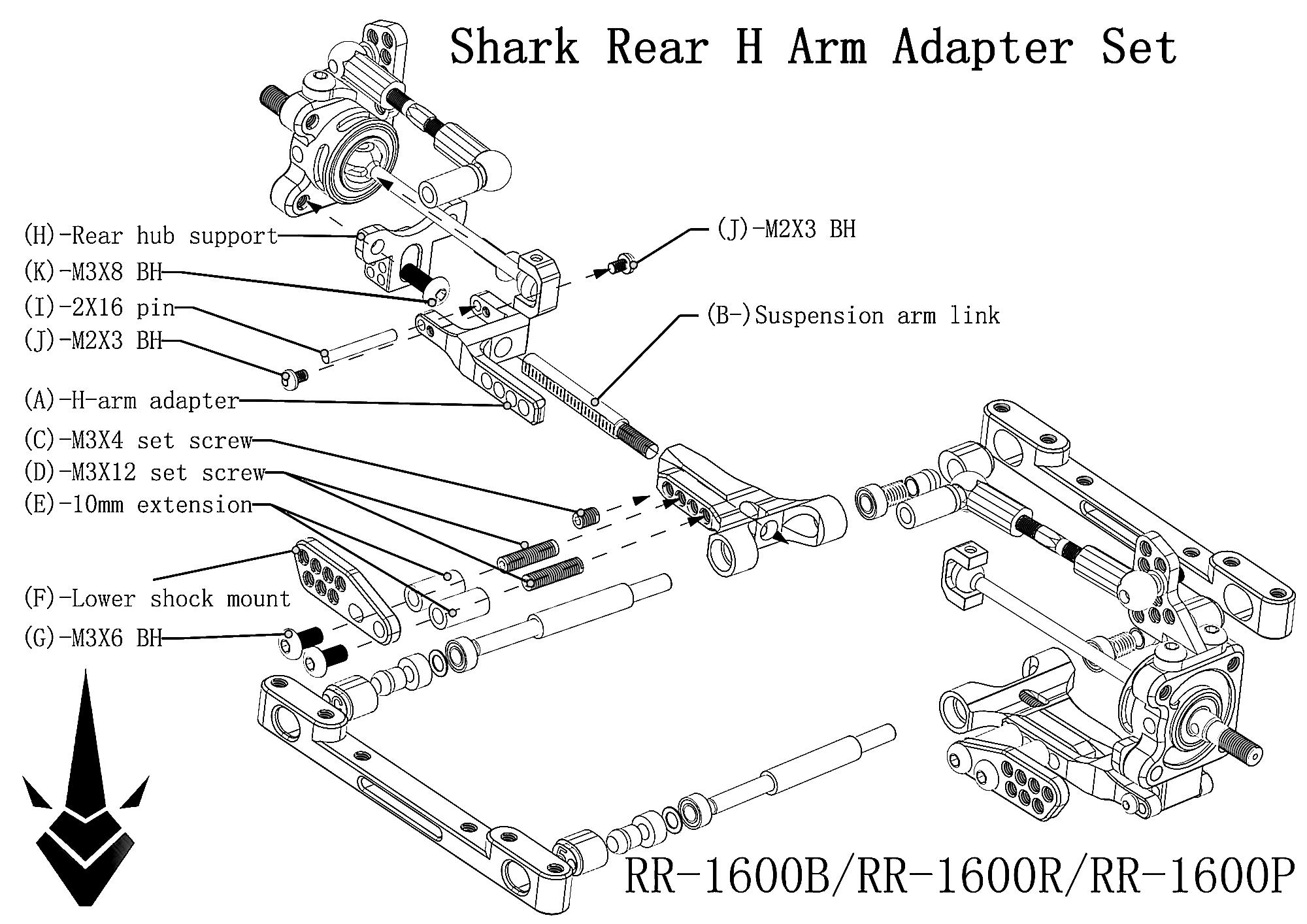 Shark Rear H Arm Adapter Set

(H)-Rear hub support
(K)-M3X8 BH
(I)-2X16 pin
(J)-M2X3 BH
(A)-H-arm adapter
(C)-M3X4 set screw
(D)-M3X12 set screw
(E)-10mm extension
(F)-Lower shock mount
(G)-M3X6 BH

(J)-M2X3 BH
(B-)Suspension arm link

RR-1600B/RR-1600R/RR-1600P