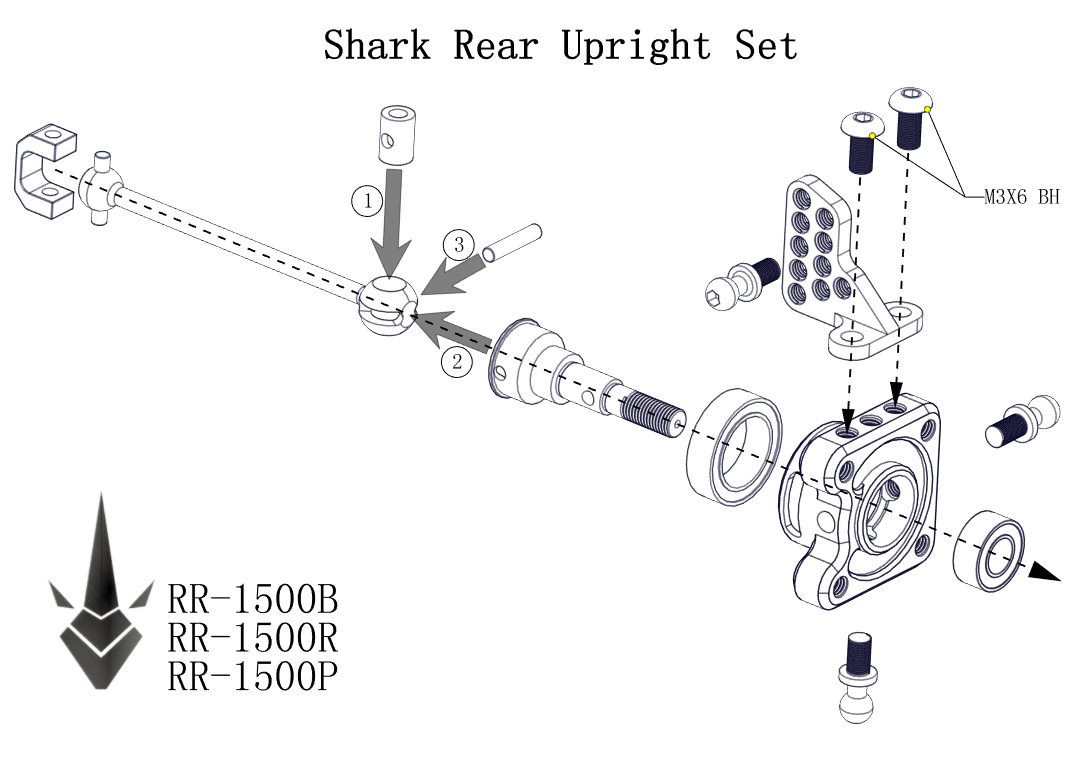 Shark Rear Upright Set

1

3

2

M3X6 BH

RR-1500B
RR-1500R
RR-1500P