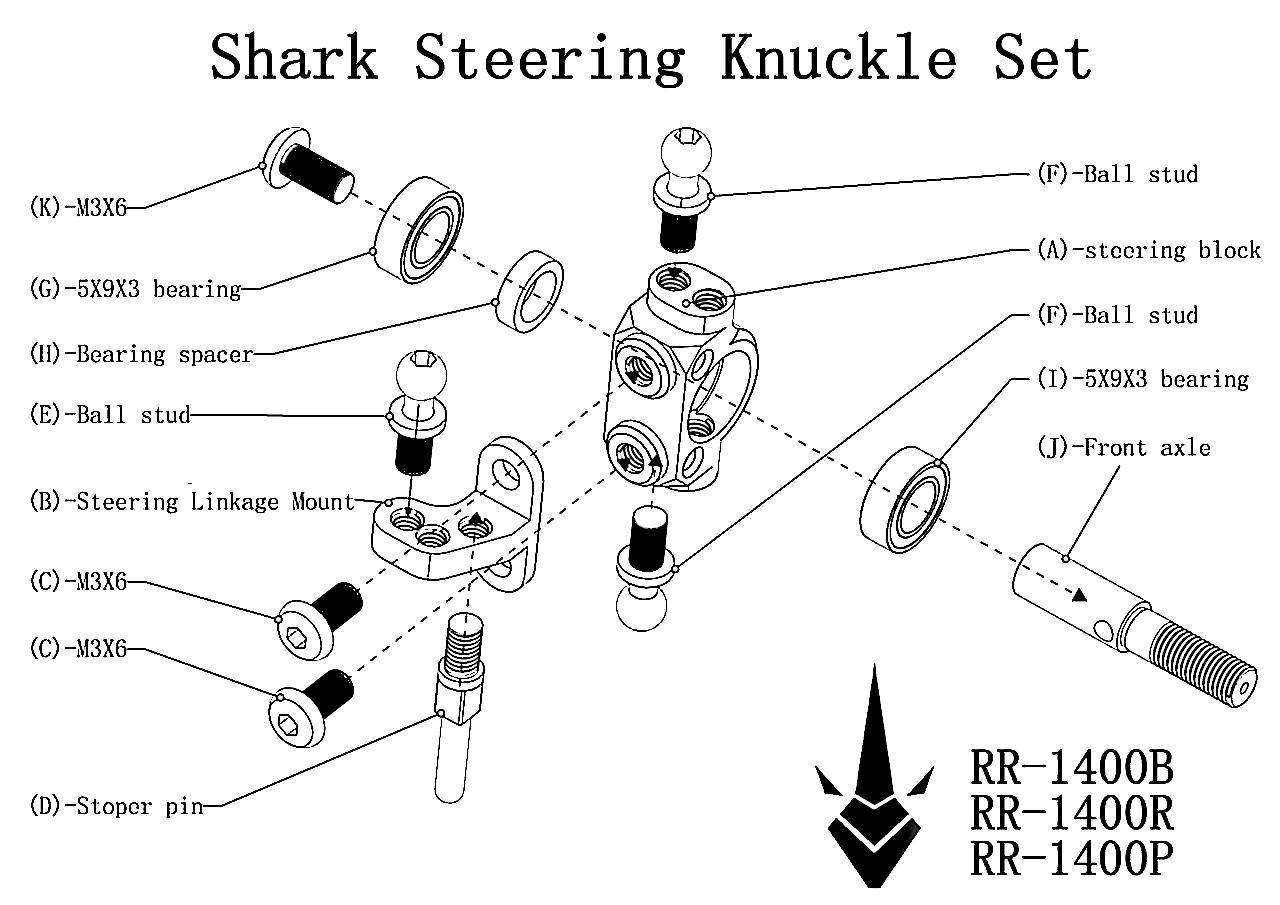 Shark Steering Knuckle Set

(K)-M3X6
(G)-5X9X3 bearing
(H)-Bearing spacer
(E)-Ball stud
(B)-Steering Linkage Mount
(C)-M3X6
(C)-M3X6
(D)-Stoper pin

(F)-Ball stud
(A)-steering block
(F)-Ball stud
(I)-5X9X3 bearing
(J)-Front axle

RR-1400B
RR-1400R
RR-1400P