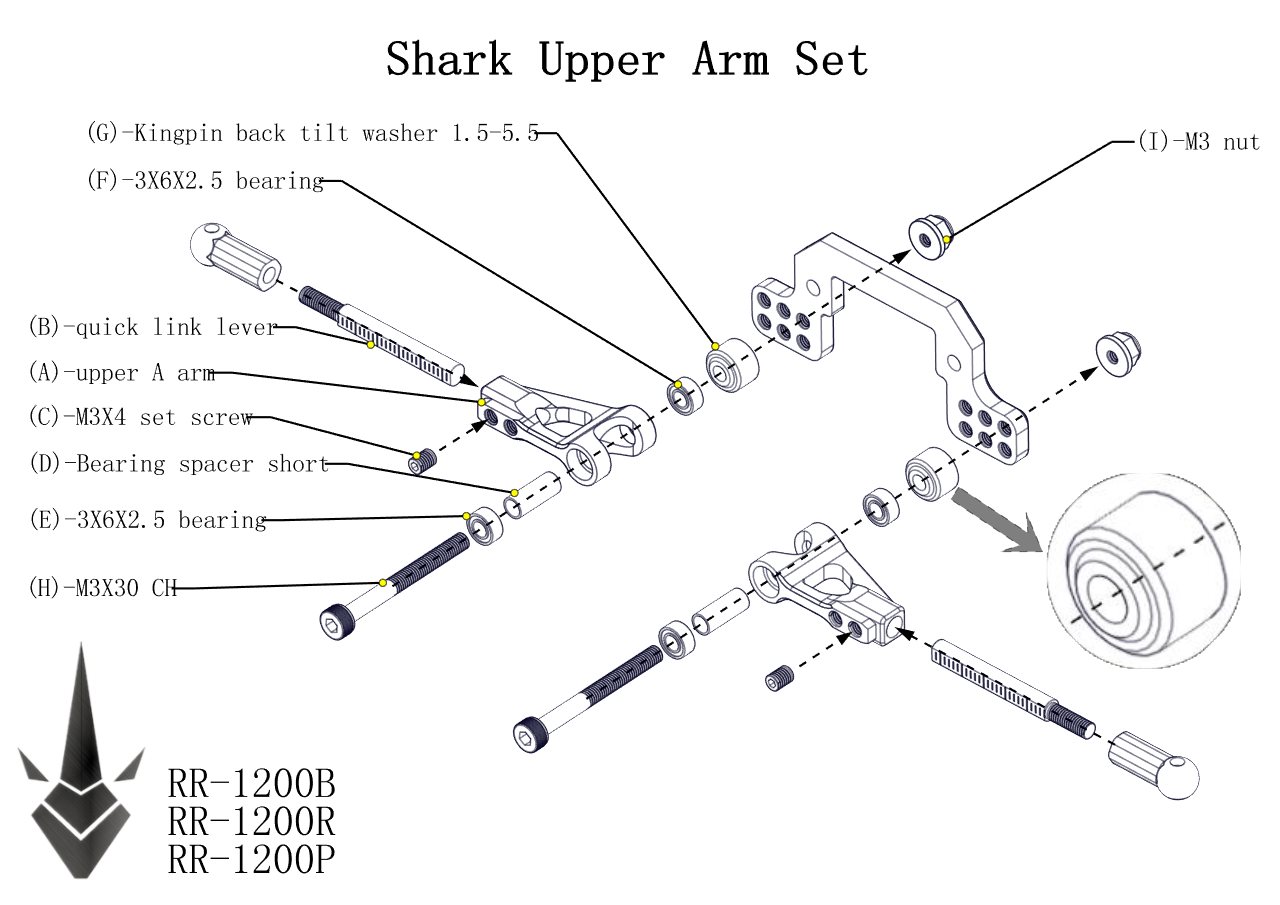 Shark Upper Arm Set

(G)-Kingpin back tilt washer 1.5-5.5

(F)-3X6X2.5 bearing

(I)-M3 nut

(B)-quick link lever

(A)-upper A arm

(C)-M3X4 set screw

(D)-Bearing spacer short

(E)-3X6X2.5 bearing

(H)-M3X30 CH

RR-1200B
RR-1200R
RR-1200P