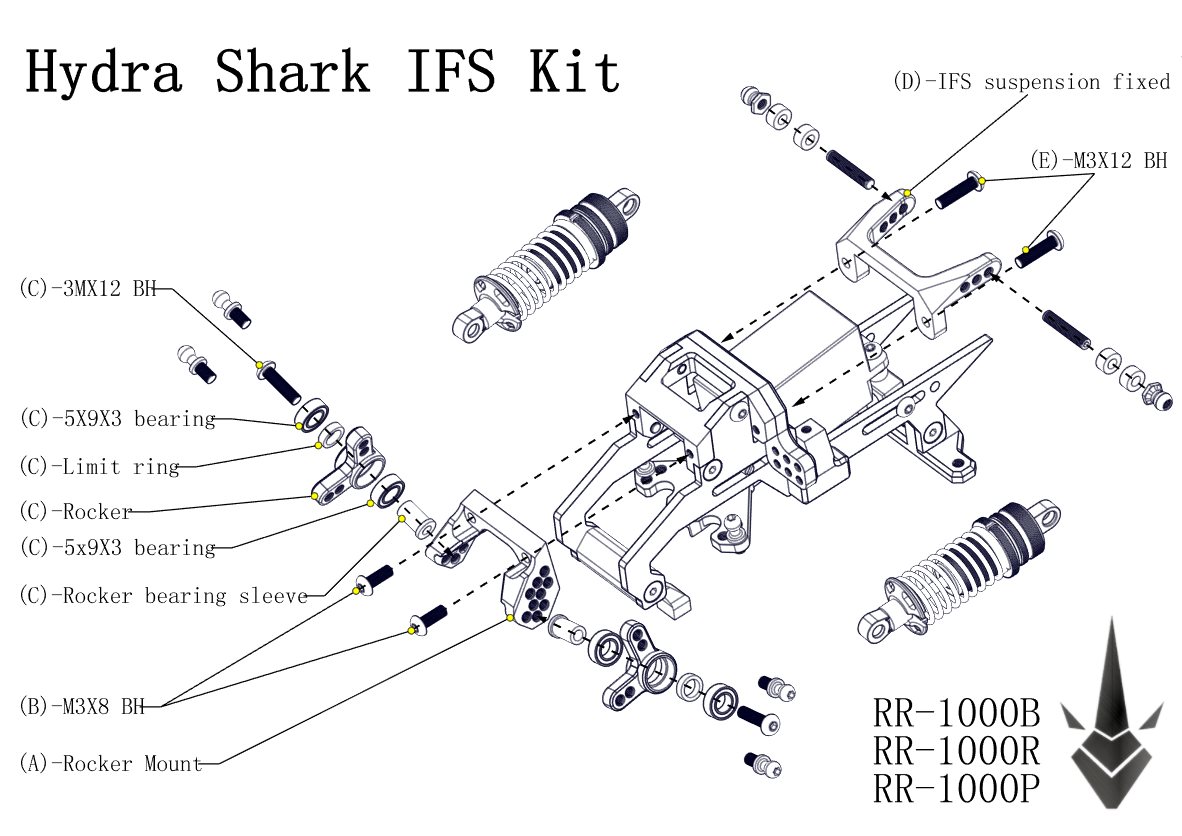 Hydra Shark IFS Kit

(D)-IFS suspension fixed

(E)-M3X12 BH

(C)-3MX12 BH

(C)-5X9X3 bearing

(C)-Limit ring

(C)-Rocker

(C)-5x9X3 bearing

(C)-Rocker bearing sleeve

(B)-M3X8 BH

(A)-Rocker Mount

RR-1000B
RR-1000R
RR-1000P