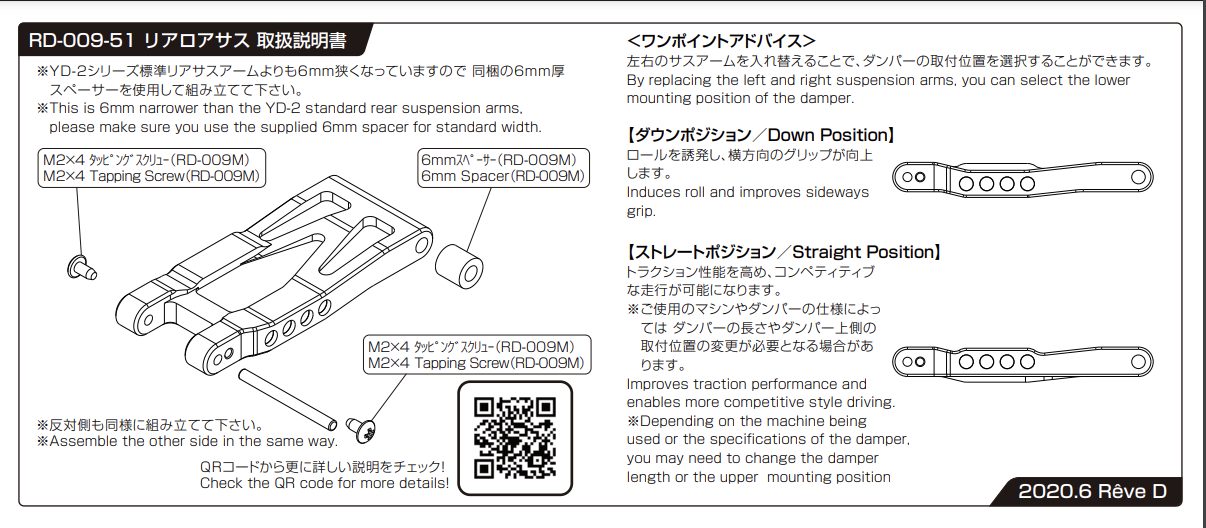 RD-009-51 リアロアサス 取扱説明書

※YD-2シリーズ標準リアサスアームよりも6mm狭くなっていますので 同梱の6mm厚スペーサーを使用して組み立てて下さい。
※This is 6mm narrower than the YD-2 standard rear suspension arms, please make sure you use the supplied 6mm spacer for standard width.

M2×4 ﾀｯﾋﾟﾝｸﾞｽｸﾘｭｰ(RD-009M)
M2×4 Tapping Screw(RD-009M)

6mmｽﾍﾟｰｻｰ(RD-009M)
6mm Spacer(RD-009M)

M2×4 ﾀｯﾋﾟﾝｸﾞｽｸﾘｭｰ(RD-009M)
M2×4 Tapping Screw(RD-009M)

※反対側も同様に組み立てて下さい。
※Assemble the other side in the same way.

QRコードから更に詳しい説明をチェック!
Check the QR code for more details!

<ワンポイントアドバイス>
左右のサスアームを入れ替えることで、ダンパーの取付位置を選択することができます。
By replacing the left and right suspension arms, you can select the lower mounting position of the damper.

【ダウンポジション／Down Position】
ロールを誘発し、横方向のグリップが向上します。
Induces roll and improves sideways grip.

【ストレートポジション／Straight Position】
トラクション性能を高め、コンペティティブな走行が可能になります。
※ご使用のマシンやダンパーの仕様によっては ダンパーの長さやダンパー上側の取付位置の変更が必要となる場合があります。
Improves traction performance and enables more competitive style driving.
※Depending on the machine being used or the specifications of the damper, you may need to change the damper length or the upper mounting position

2020.6 Rêve D