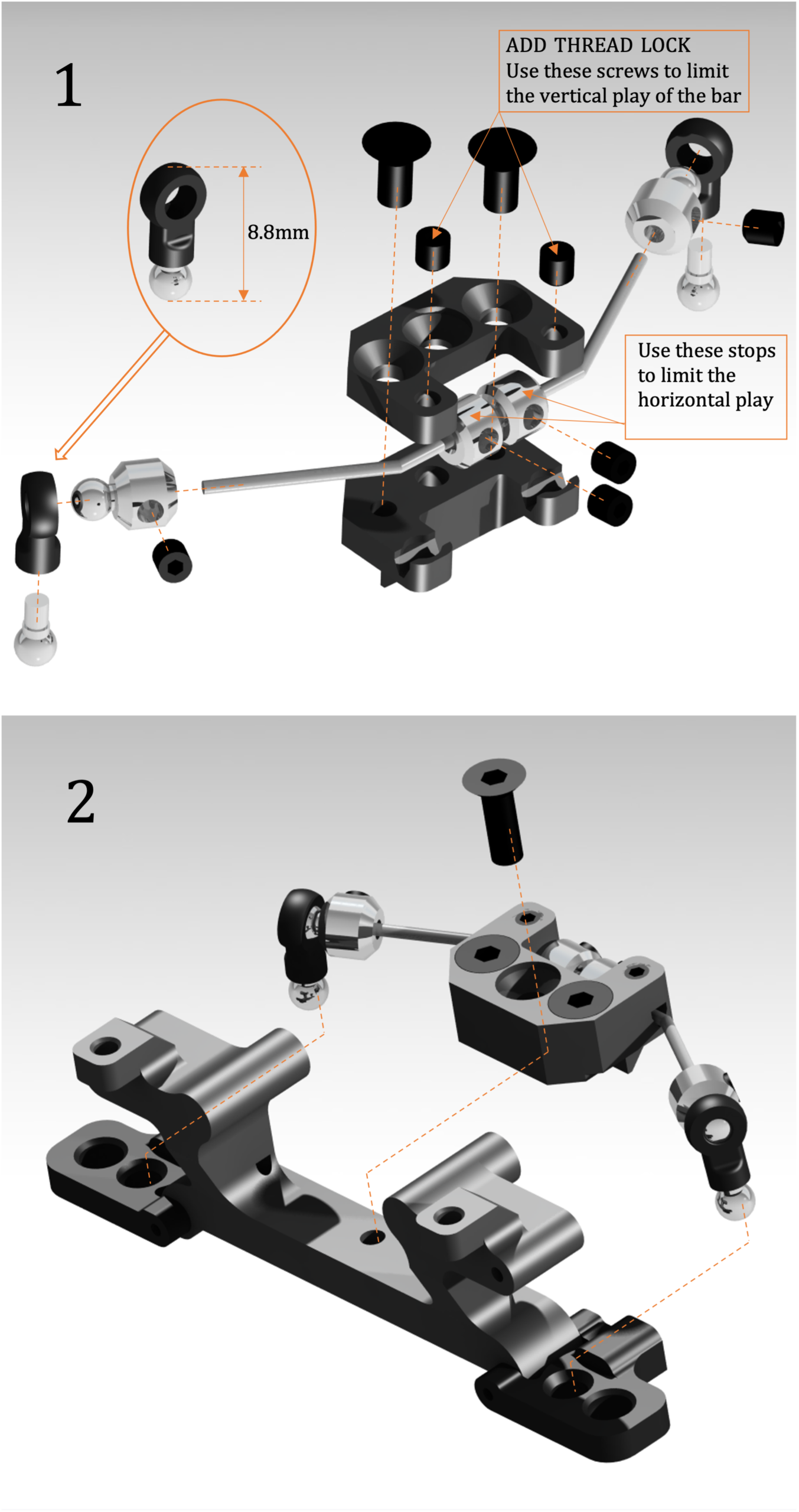 1

ADD THREAD LOCK
Use these screws to limit the vertical play of the bar

8.8mm

Use these stops to limit the horizontal play

2