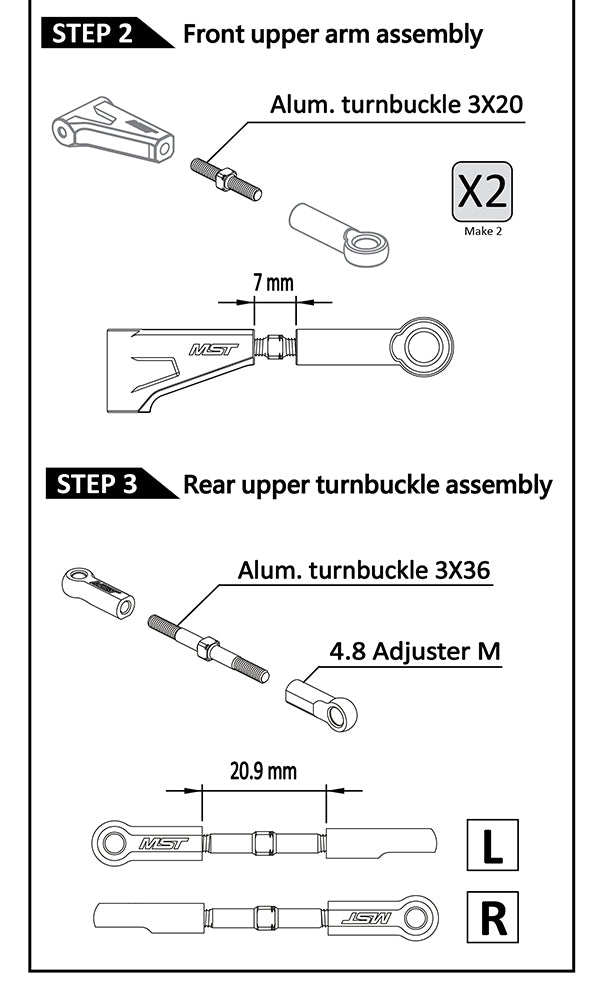 STEP 2 Front upper arm assembly

Alum. turnbuckle 3X20

X2
Make 2

7 mm

MST

STEP 3 Rear upper turnbuckle assembly

Alum. turnbuckle 3X36

4.8 Adjuster M

20.9 mm

MST

L

MST

R